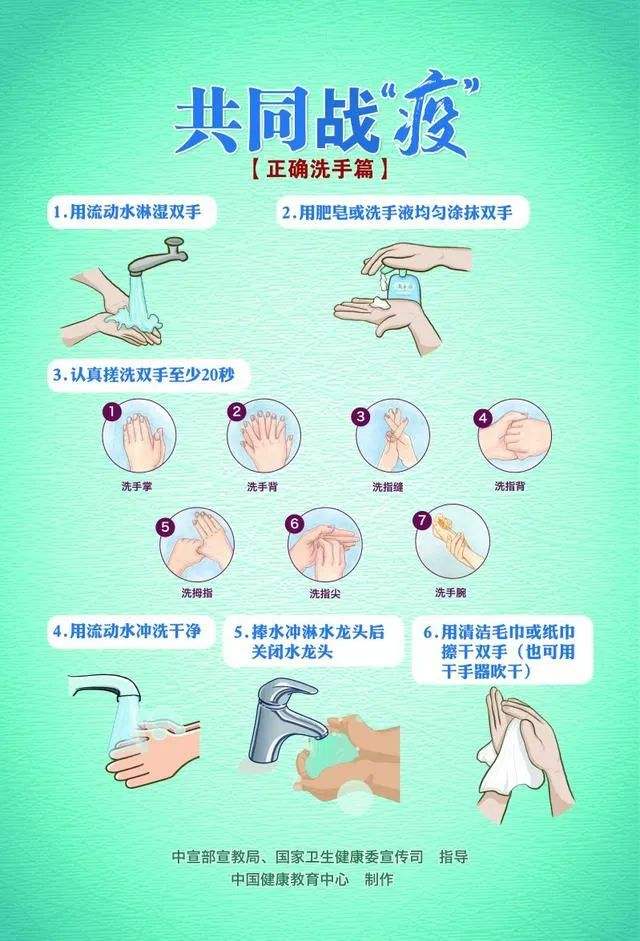 共同战“疫”

【正确洗手篇】

1.用流动水淋湿双手

2.用肥皂或洗手液均匀涂抹双手

3.认真搓洗双手至少20秒

1 洗手掌

2 洗手背

3 洗指缝

4 洗指背

5 洗拇指

6 洗指尖

7 洗手腕

4.用流动水冲洗干净

5.捧水冲淋水龙头后关闭水龙头

6.用清洁毛巾或纸巾擦干双手（也可用干手器吹干）

中宣部宣教局、国家卫生健康委宣传司 指导

中国健康教育中心 制作