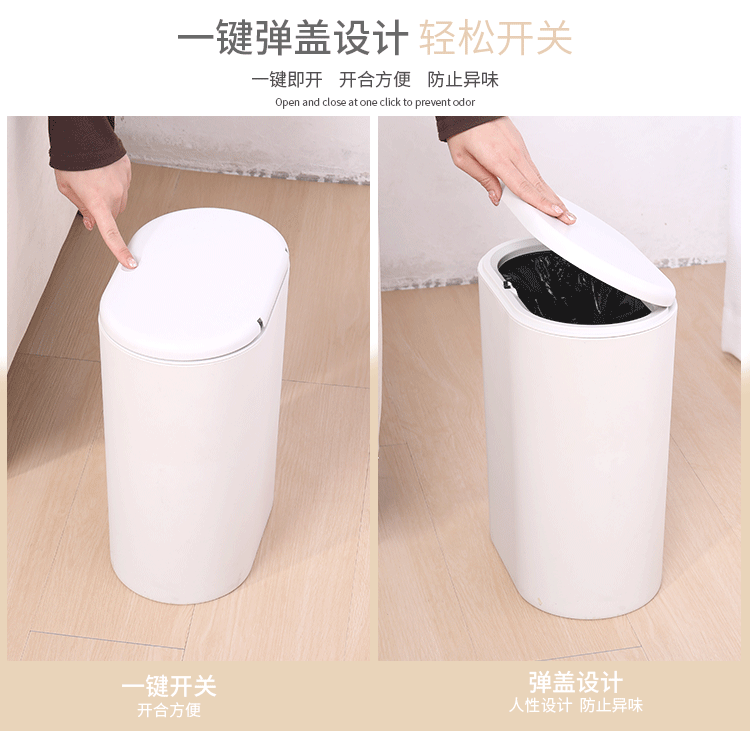 一键弹盖设计 轻松开关

一键即开 开合方便 防止异味

Open and close at one click to prevent odor

一键开关
开合方便

弹盖设计
人性设计 防止异味