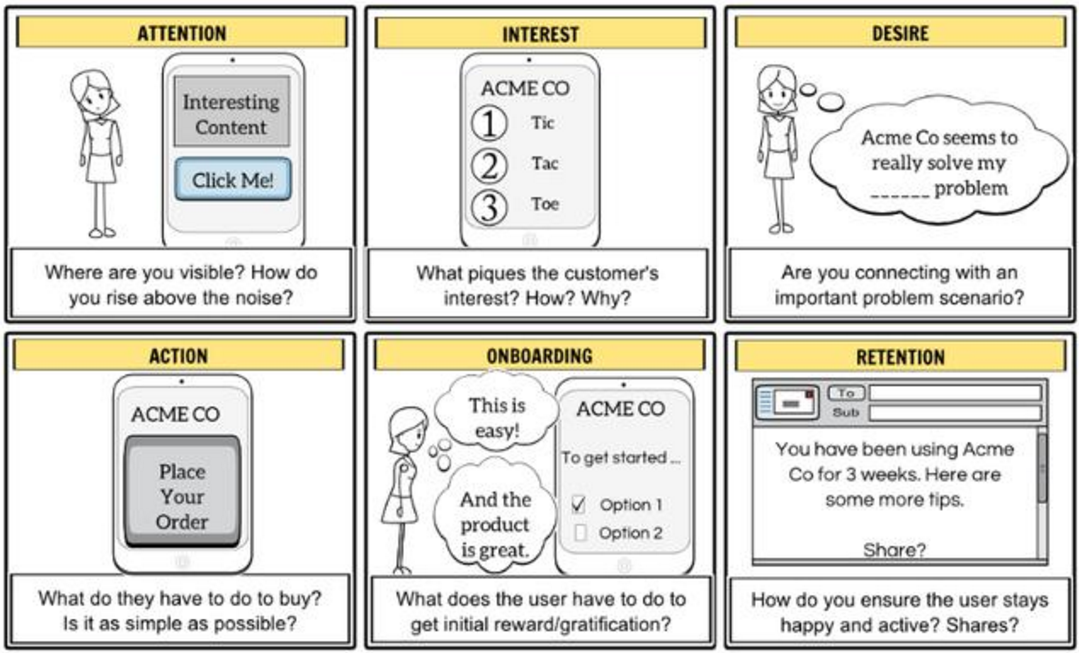 ATTENTION

Interesting Content

Click Me!

Where are you visible? How do you rise above the noise?

INTEREST

ACME CO

1 Tic

2 Tac

3 Toe

What piques the customer's interest? How? Why?

DESIRE

Acme Co seems to really solve my ______ problem

Are you connecting with an important problem scenario?

ACTION

ACME CO

Place Your Order

What do they have to do to buy? Is it as simple as possible?

ONBOARDING

This is easy!

And the product is great.

ACME CO

To get started ...

Option 1

Option 2

What does the user have to do to get initial reward/gratification?

RETENTION

To

Sub

You have been using Acme Co for 3 weeks. Here are some more tips.

Share?

How do you ensure the user stays happy and active? Shares?