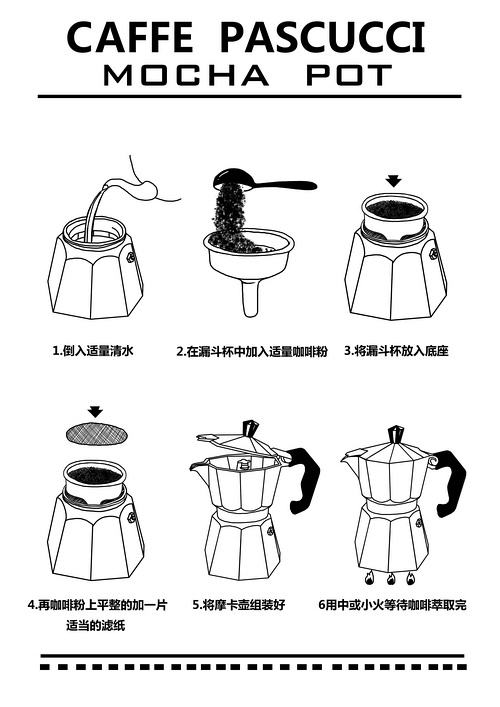 CAFFE PASCUCCI
MOCHA POT

1.倒入适量清水

2.在漏斗杯中加入适量咖啡粉

3.将漏斗杯放入底座

4.再咖啡粉上平整的加一片适当的滤纸

5.将摩卡壶组装好

6用中或小火等待咖啡萃取完