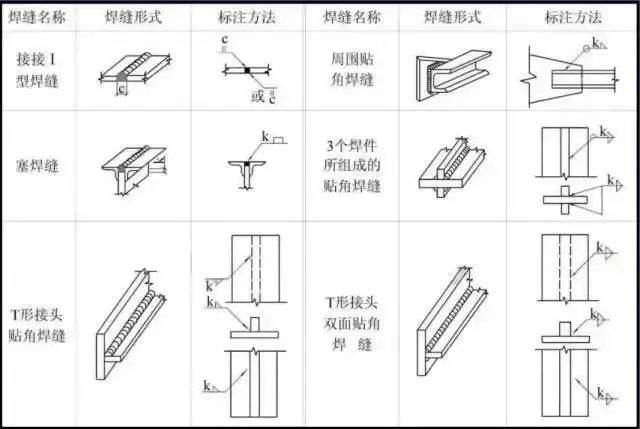 | 焊缝名称 | 焊缝形式 | 标注方法 | 焊缝名称 | 焊缝形式 | 标注方法 |
|---|---|---|---|---|---|
| 接接 I 型焊缝 | c | c 或 c | 周围贴角焊缝 | | k |
| 塞焊缝 | | k | 3个焊件所组成的贴角焊缝 | | k k |
| T形接头贴角焊缝 | | k k k | T形接头双面贴角焊 缝 | | k k k |